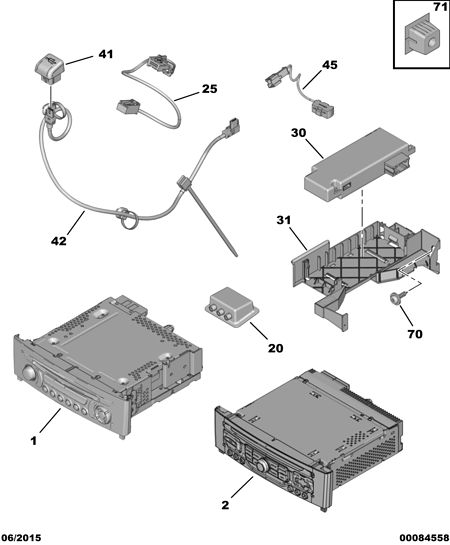 71

41

25

45

30

42

31

20

70

1

2

06/2015

00084558