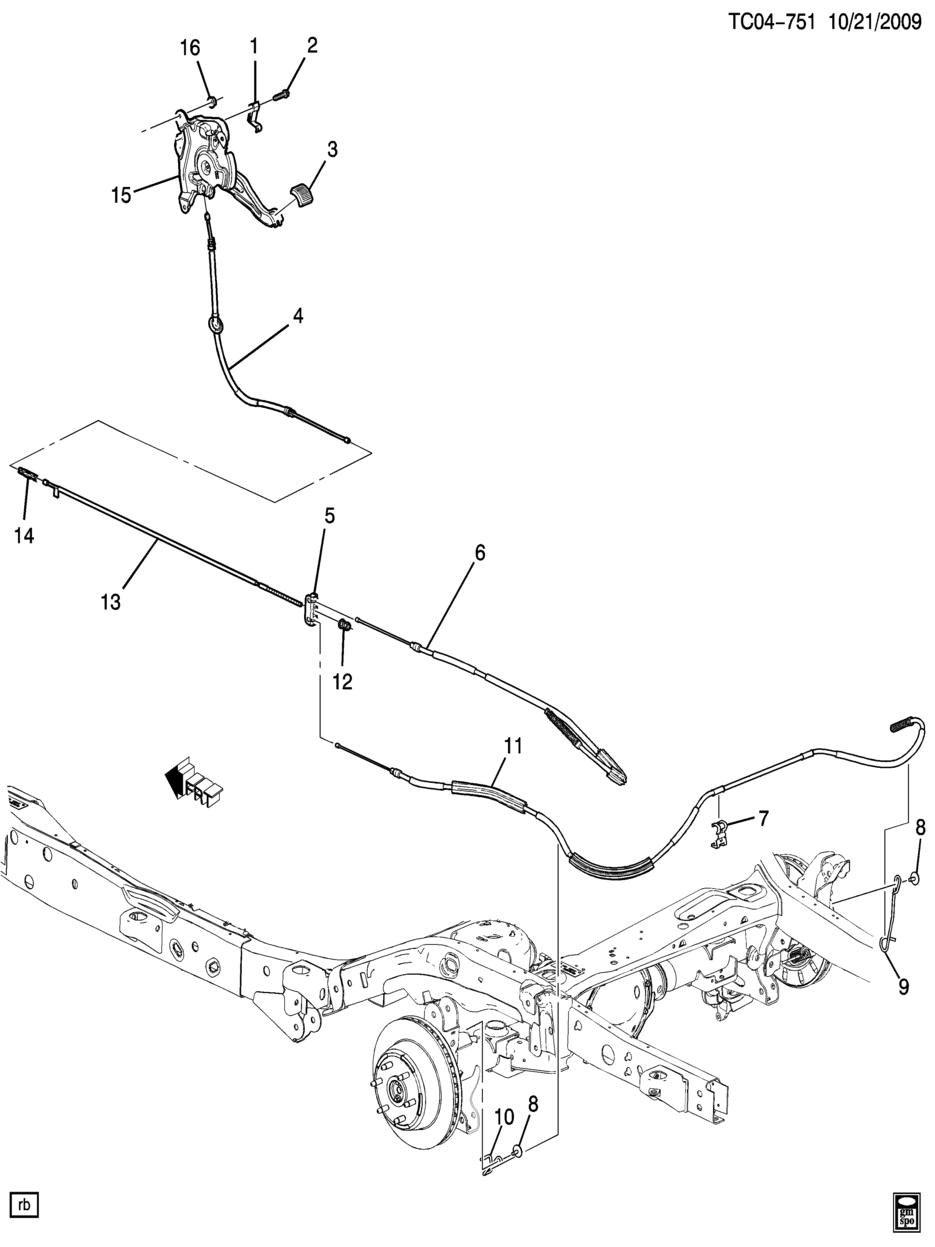 TC04-751 10/21/2009

16
1
2
3
15
4
14
13
5
6
12
11
7
8
9
10
8

rb

gm
spo