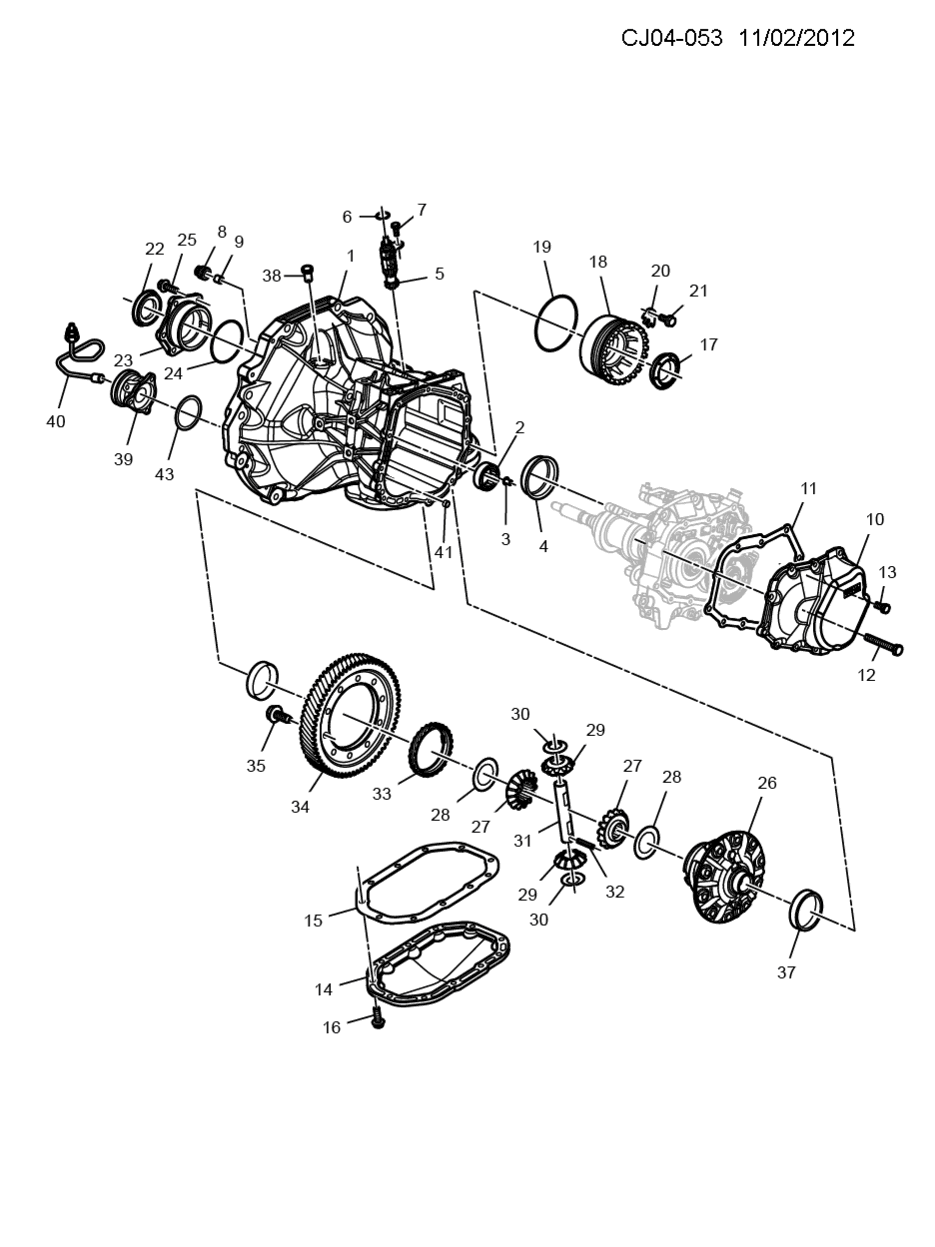 CJ04-053 11/02/2012

6 7 22 25 8 9 38 1 5 19 18 20 21 17 23 24 40 39 43 2 3 4 41 11 10 13 12 35 34 33 30 29 28 27 27 28 26 31 32 29 30 15 14 16 37