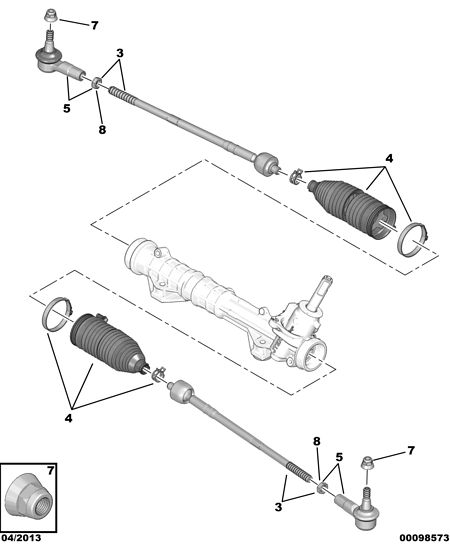 7
3
5
8
4
4
8
5
7
3
7
04/2013
00098573