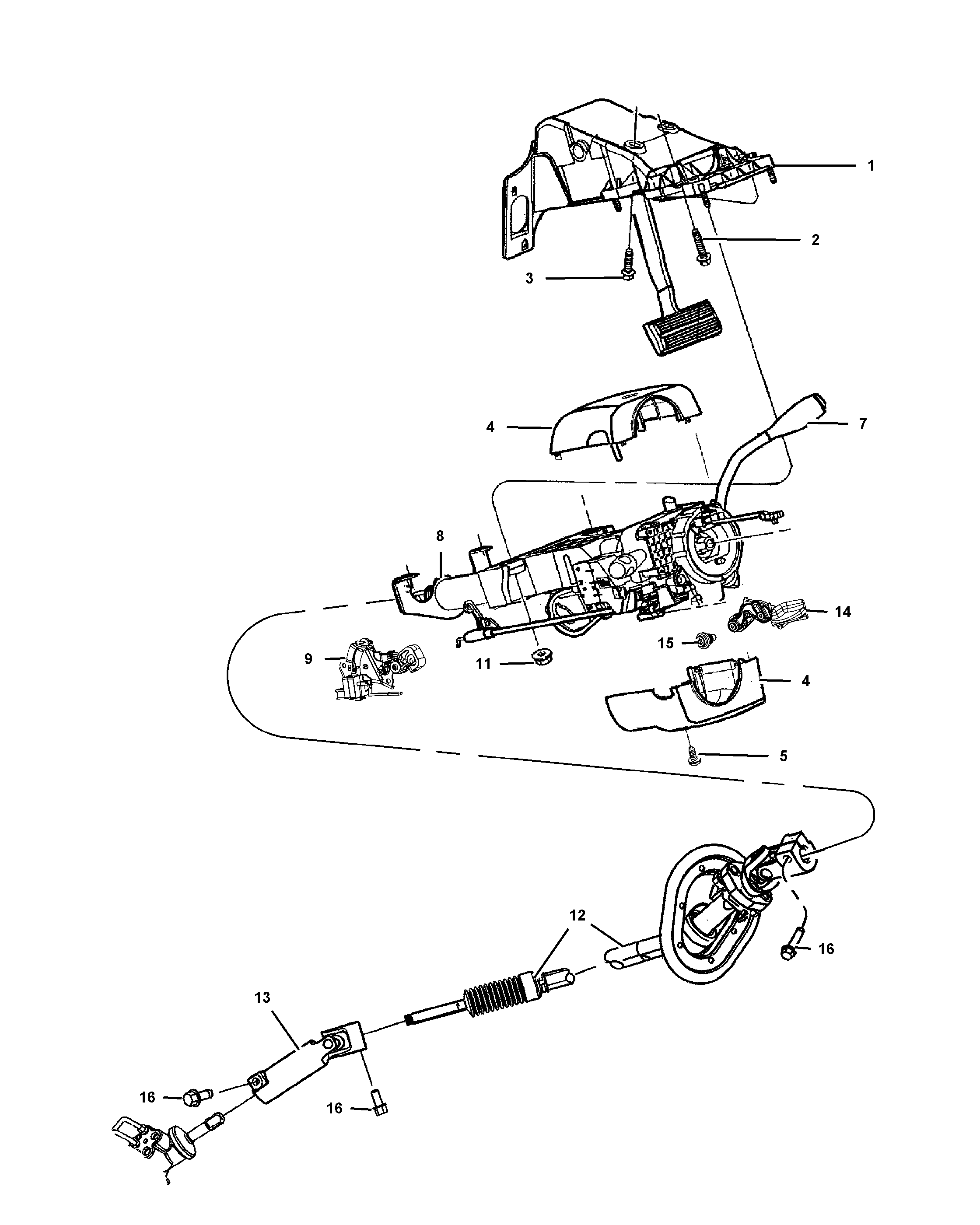 1
2
3
4
7
8
14
15
9
11
4
5
12
16
13
16
16