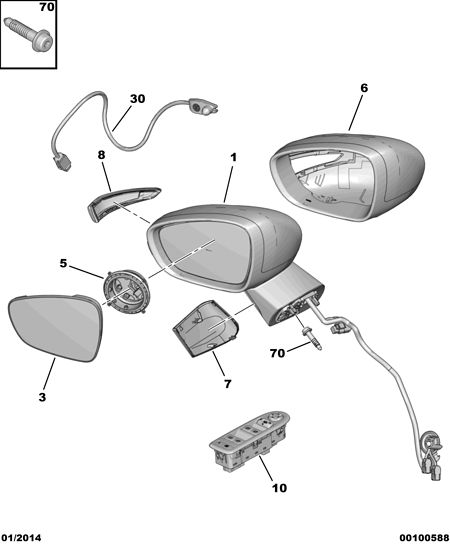 70

30

6

8

1

5

3

7

70

10

01/2014

00100588