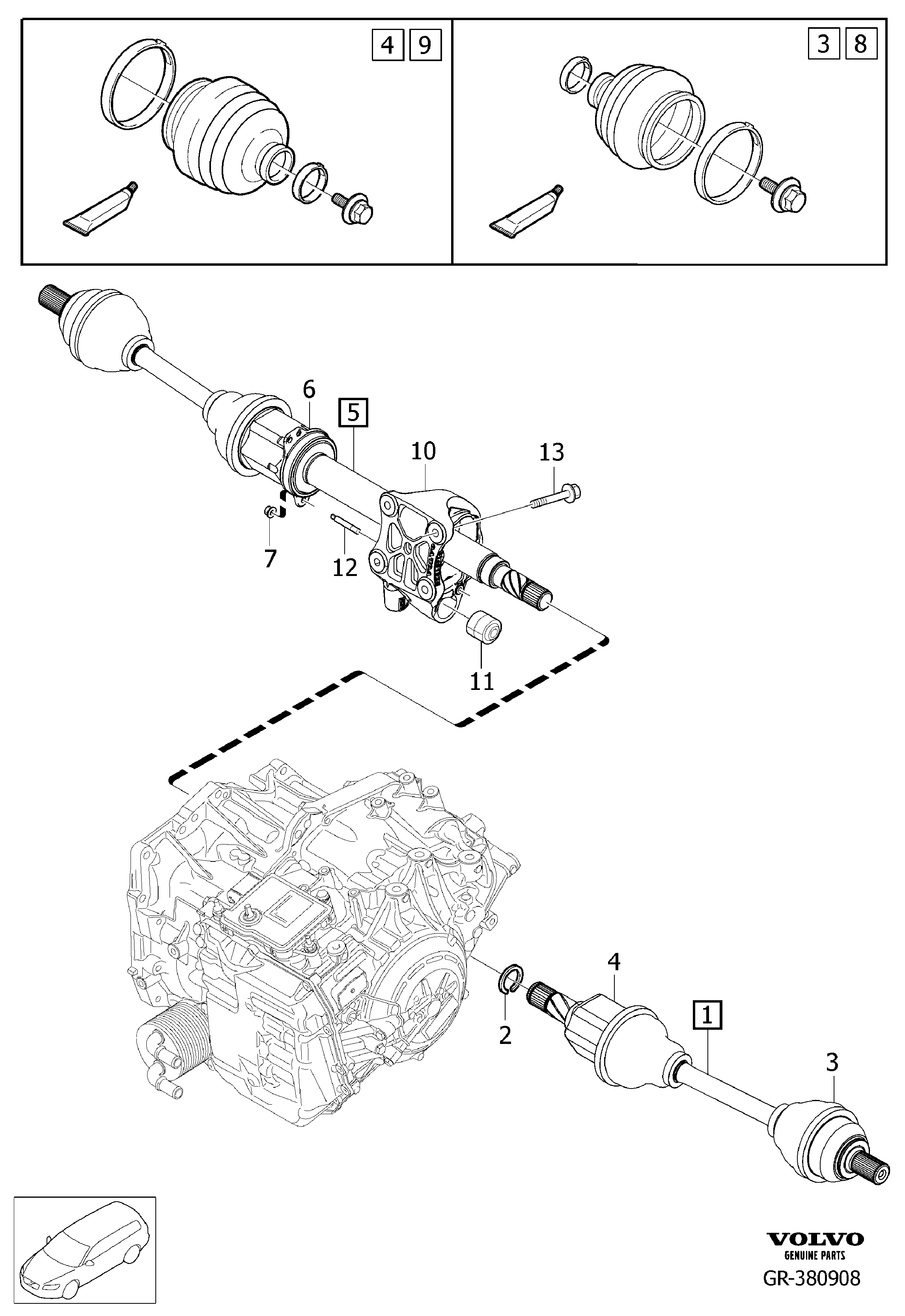 4 9

3 8

6

5

10

13

7

12

11

4

1

2

3

VOLVO
GENUINE PARTS
GR-380908