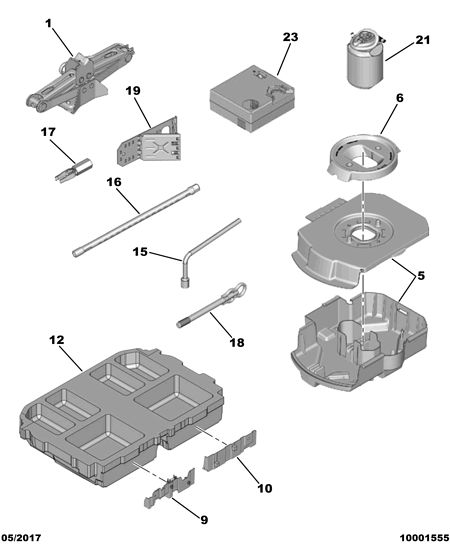 1
23
21
19
6
17
16
15
5
18
12
10
9
05/2017
10001555