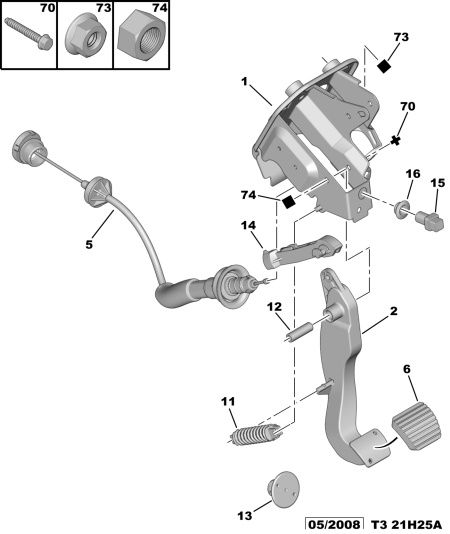 70
73
74
73
1
70
16
15
74
5
14
12
2
6
11
13
05/2008 T3 21H25A