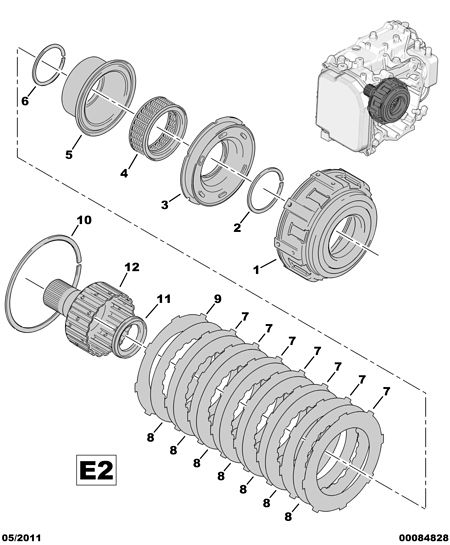 6
5
4
3
2
1
10
12
11
9
7
7
7
7
7
7
7
8
8
8
8
8
8
8
E2
05/2011
00084828