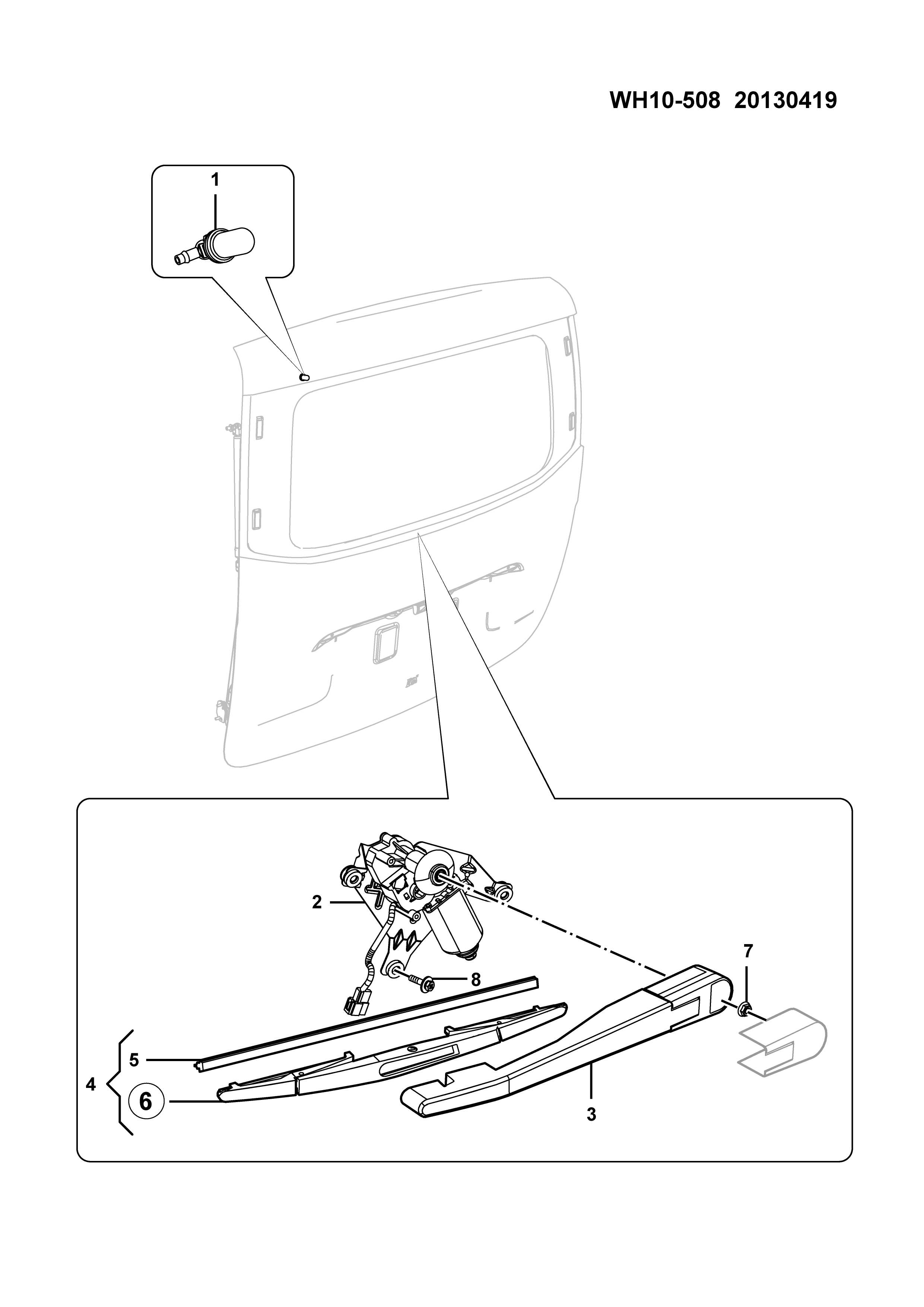 WH10-508 20130419

1

2

7

8

5

4

6

3