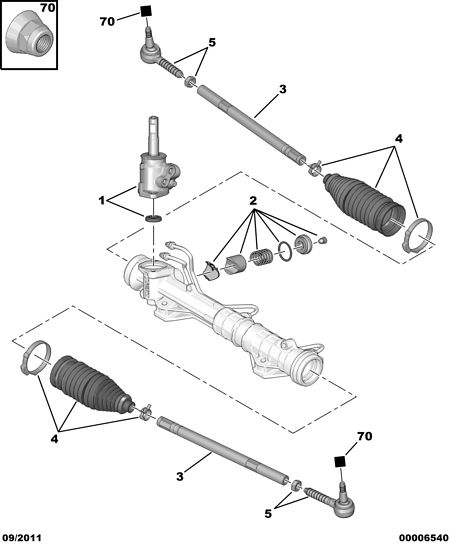 70
70
5
3
4
1
2
4
3
70
5
09/2011
00006540