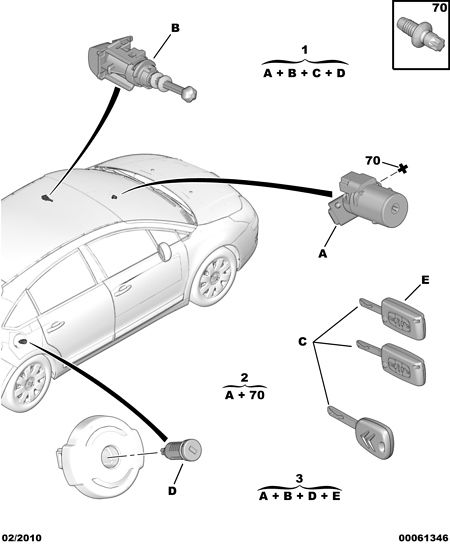 70

B

1
A + B + C + D

70

A

E

C

2
A + 70

D

3
A + B + D + E

02/2010

00061346