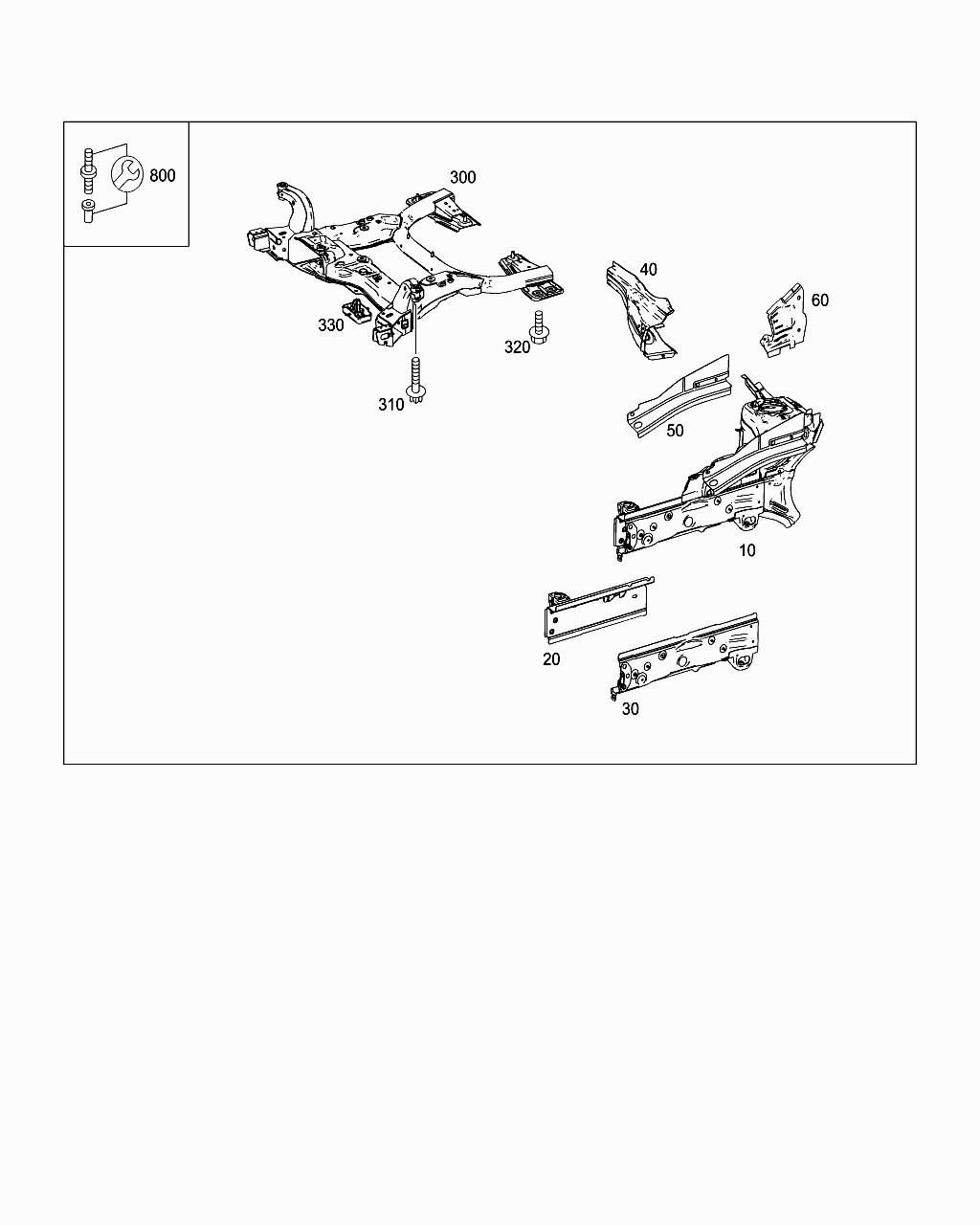 800

300

40

60

330

320

310

50

10

20

30