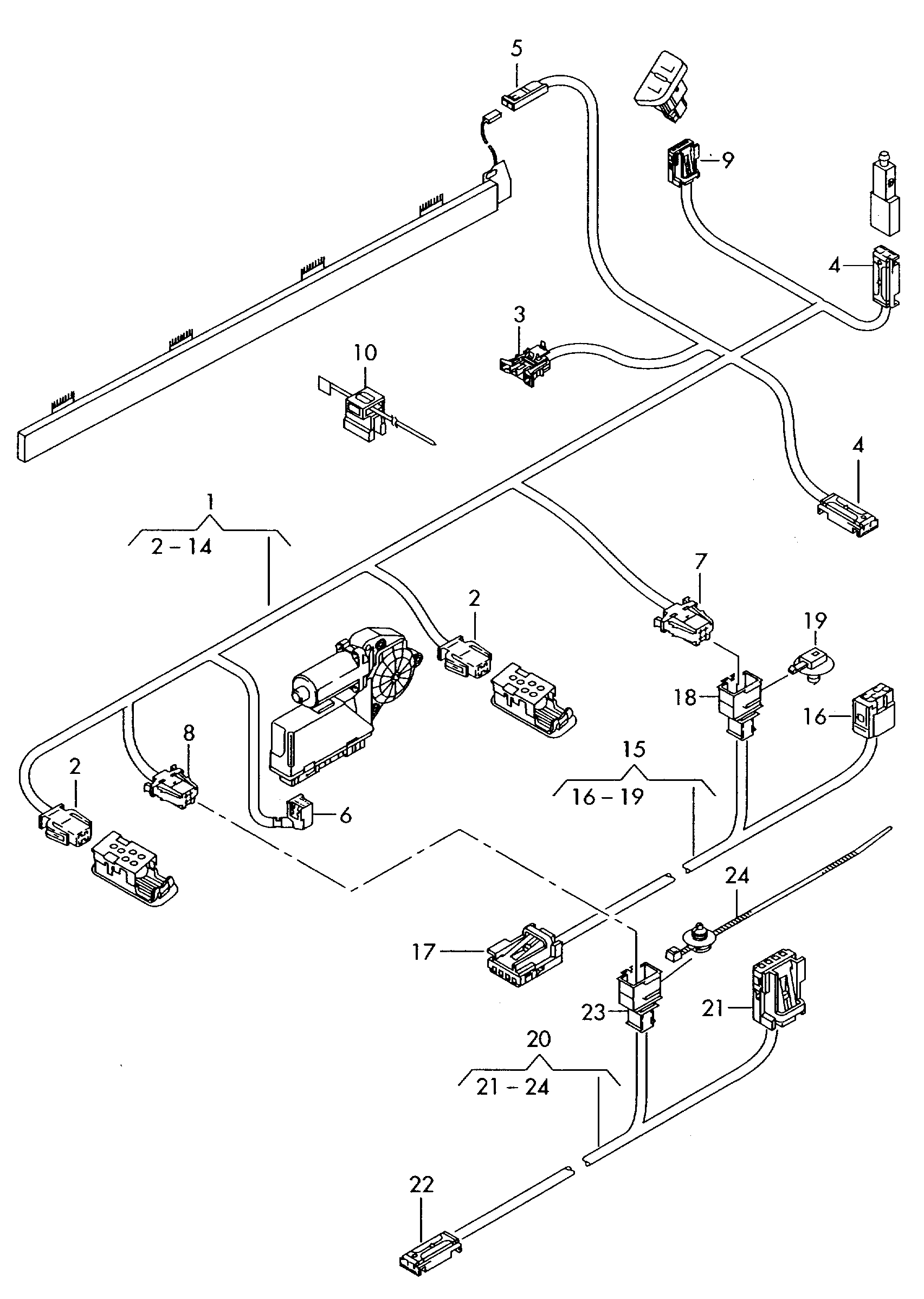 5
9
4
3
10
4
1
2 – 14
7
2
19
18
16
8
2
6
15
16 – 19
24
17
23
21
20
21 – 24
22