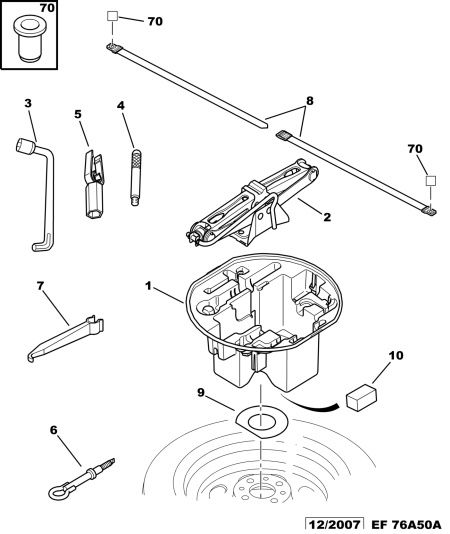 70

70

3
5
4
8

70

2

7
1

10

9

6

12/2007 EF 76A50A