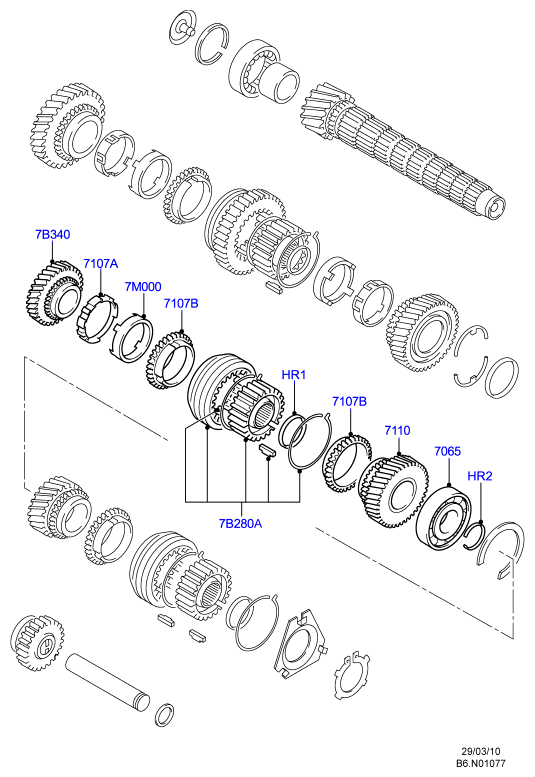 7B340
7107A
7M000
7107B
HR1
7107B
7110
7065
HR2
7B280A

29/03/10
B6.N01077