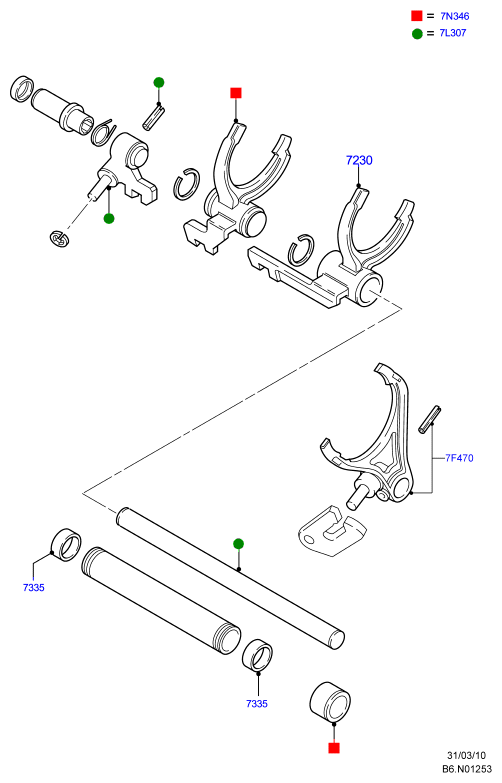 = 7N346
= 7L307

7230

7F470

7335

7335

31/03/10
B6.N01253