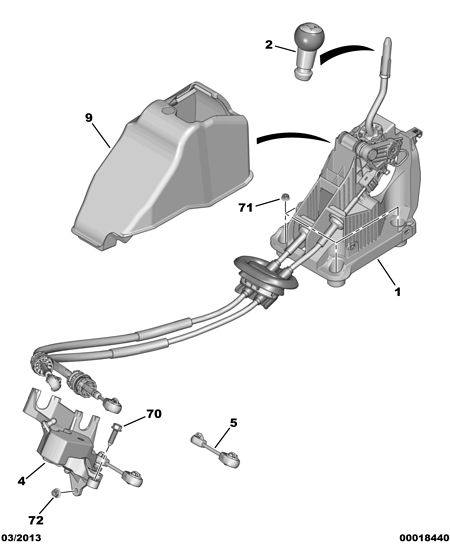 2
9
71
1
70
5
4
72
03/2013
00018440