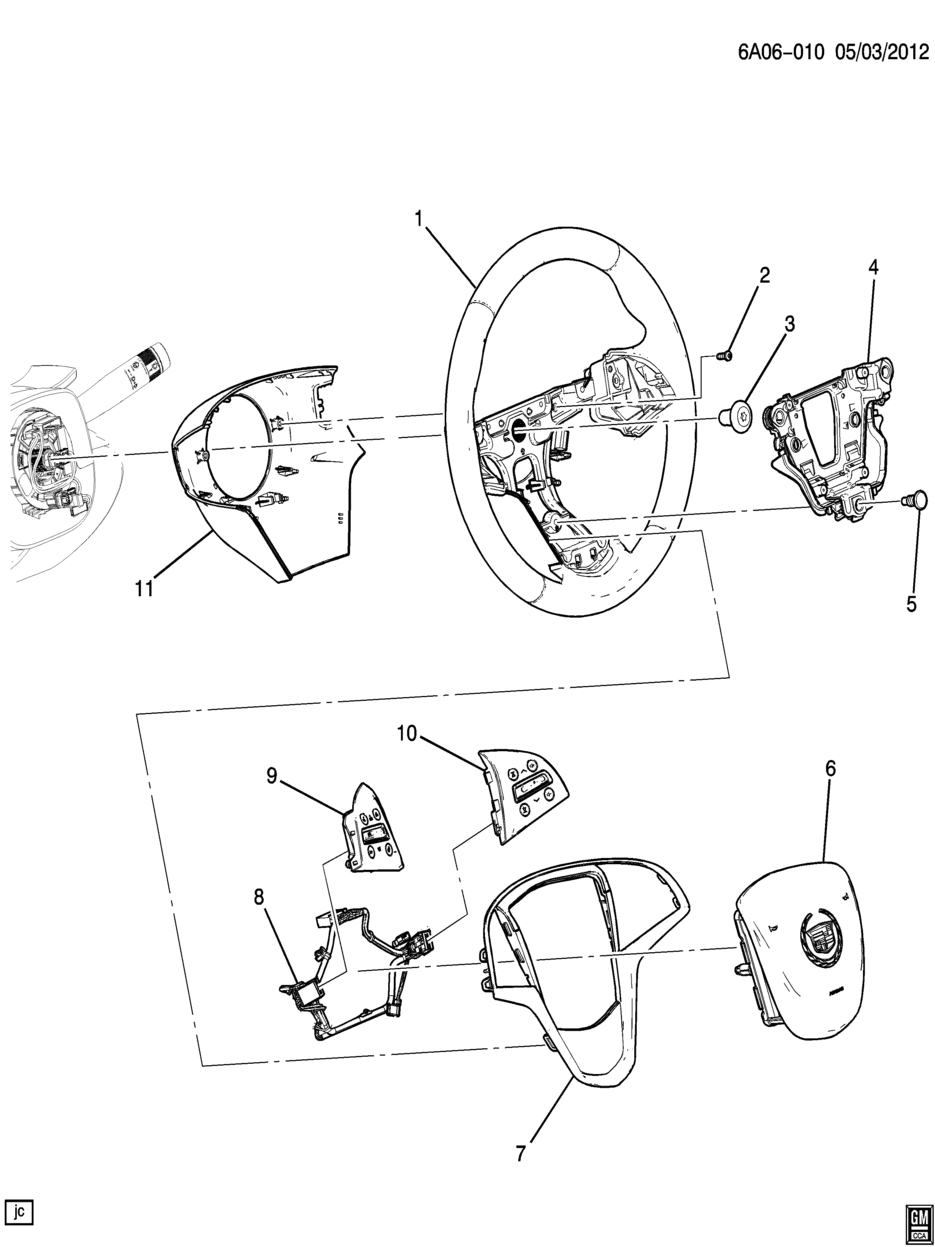 6A06-010 05/03/2012

1

2

3

4

11

5

10

9

6

8

7

jc

GM
CCA