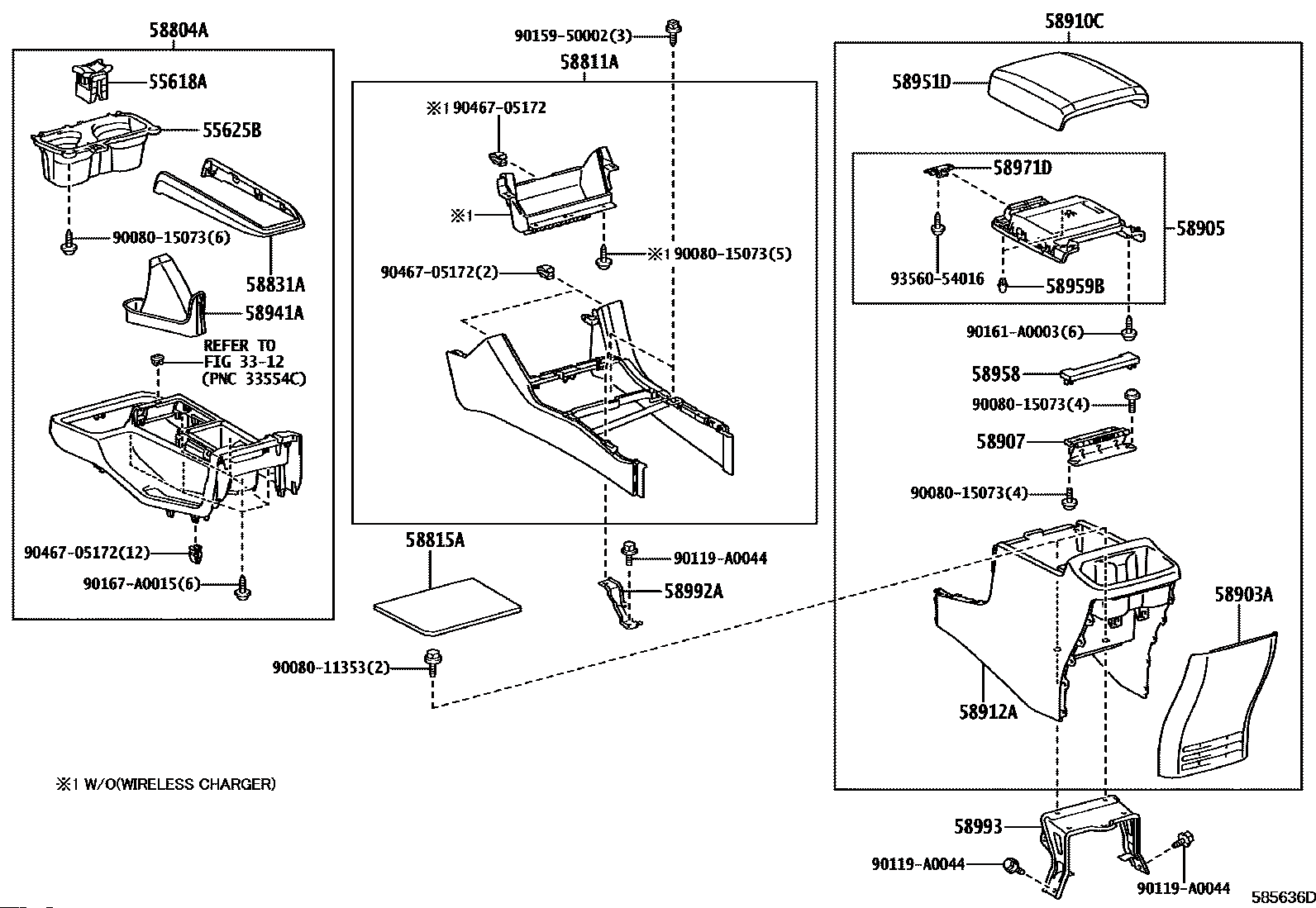 58804A
55618A
55625B
90080-15073(6)
58831A
58941A
REFER TO
FIG 33-12
(PNC 33554C)
90467-05172(12)
90167-A0015(6)

90159-50002(3)
58811A
※1 90467-05172
※1
※1 90080-15073(5)
90467-05172(2)
58815A
90119-A0044
58992A
90080-11353(2)

58910C
58951D
58971D
58905
93560-54016
58959B
90161-A0003(6)
58958
90080-15073(4)
58907
90080-15073(4)
58903A
58912A
58993
90119-A0044
90119-A0044

※1 W/O(WIRELESS CHARGER)

585636D