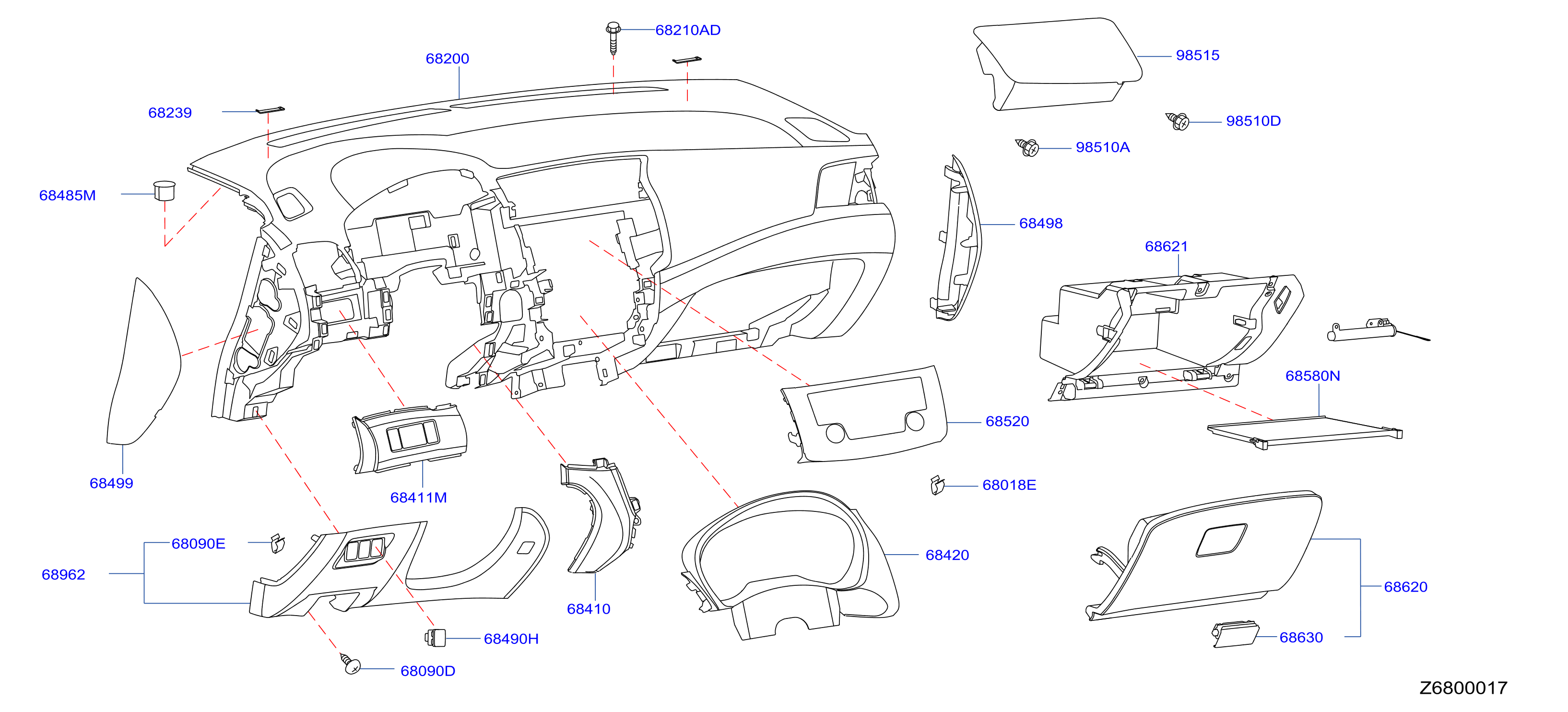 68210AD
68200
98515
68239
98510D
98510A
68485M
68498
68621
68580N
68520
68499
68411M
68018E
68090E
68962
68420
68410
68620
68490H
68630
68090D
Z6800017