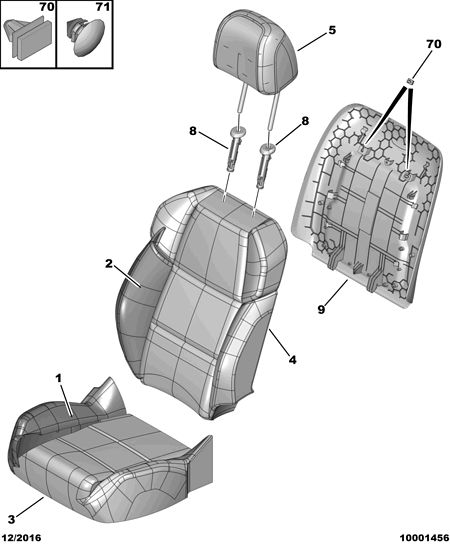 70
71
5
70
8
8
2
9
4
1
3
12/2016
10001456