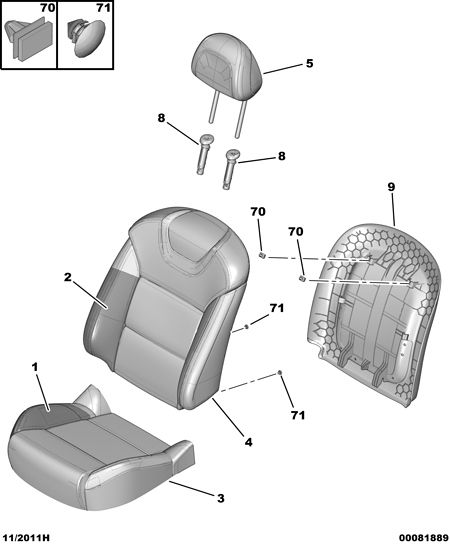 70
71
5
8
8
9
70
70
2
71
1
71
4
3
11/2011H
00081889