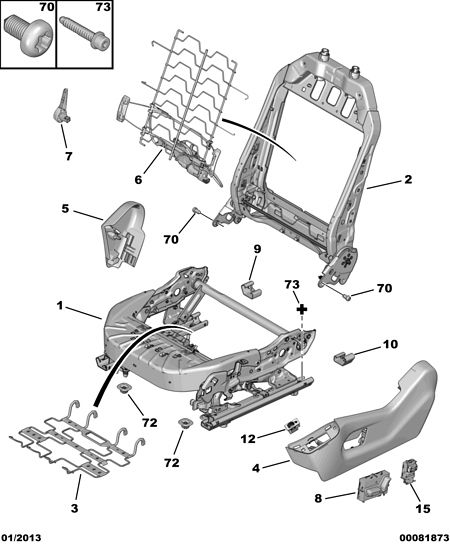 70
73
7
6
2
5
70
9
73
70
1
10
72
12
72
4
3
8
15
01/2013
00081873