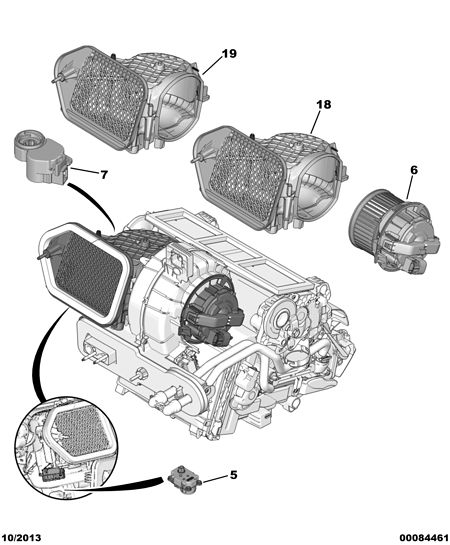 19

18

7

6

5

10/2013

00084461