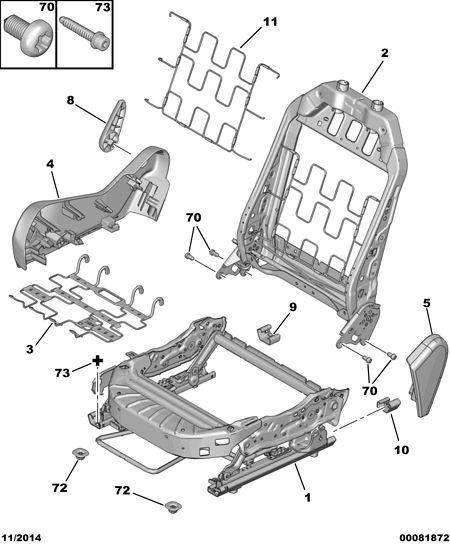 70
73
11
2
8
4
70
9
5
3
73
70
10
72
72
1
11/2014
00081872