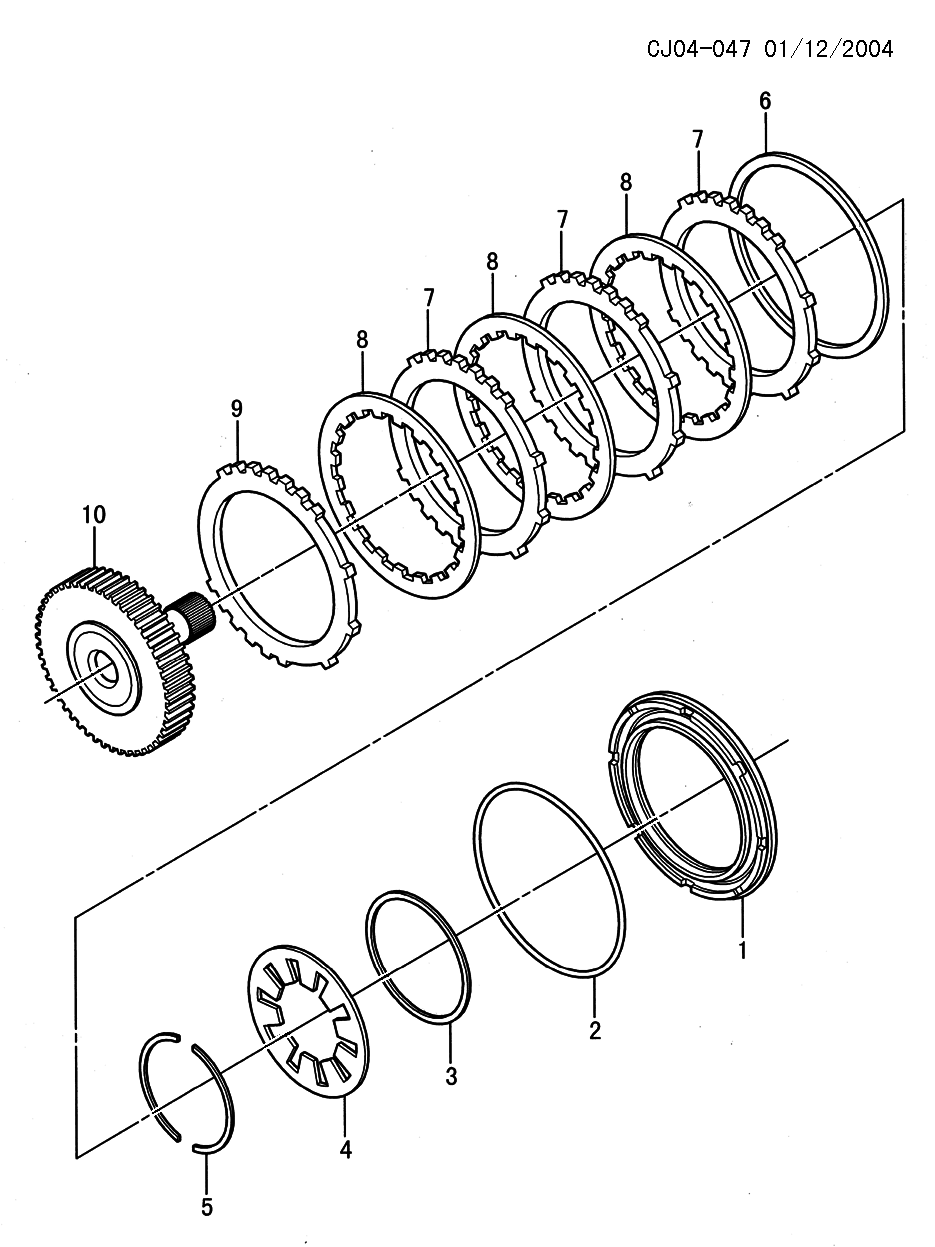 CJ04-047 01/12/2004

6
7
8
7
8
7
8
9
10

1
2
3
4
5