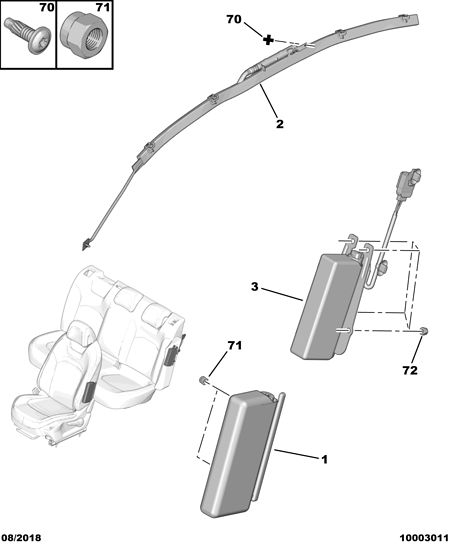 70
71
70
2
3
71
72
1
08/2018
10003011