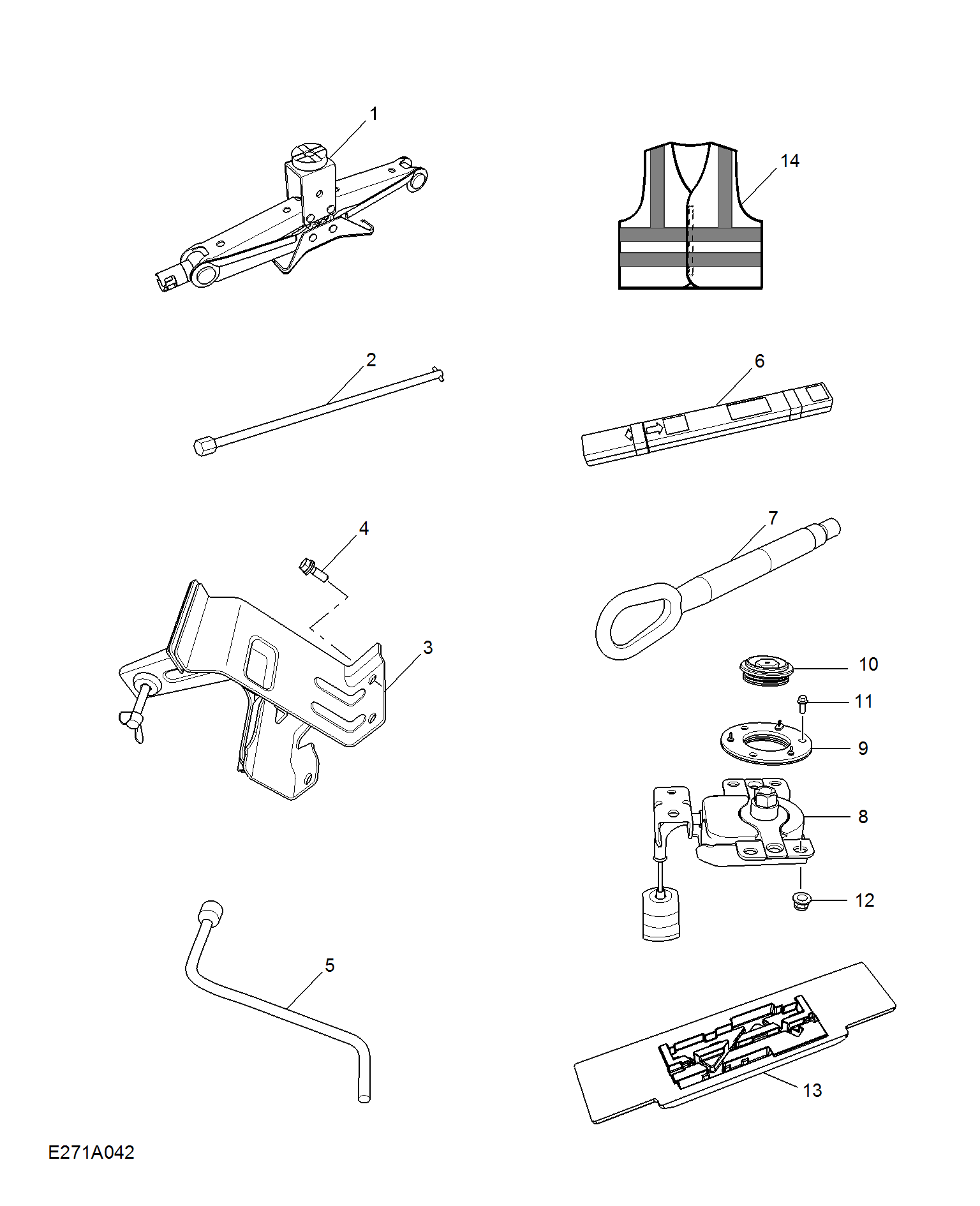 1
14
2
6
4
7
3
10
11
9
8
12
5
13
E271A042