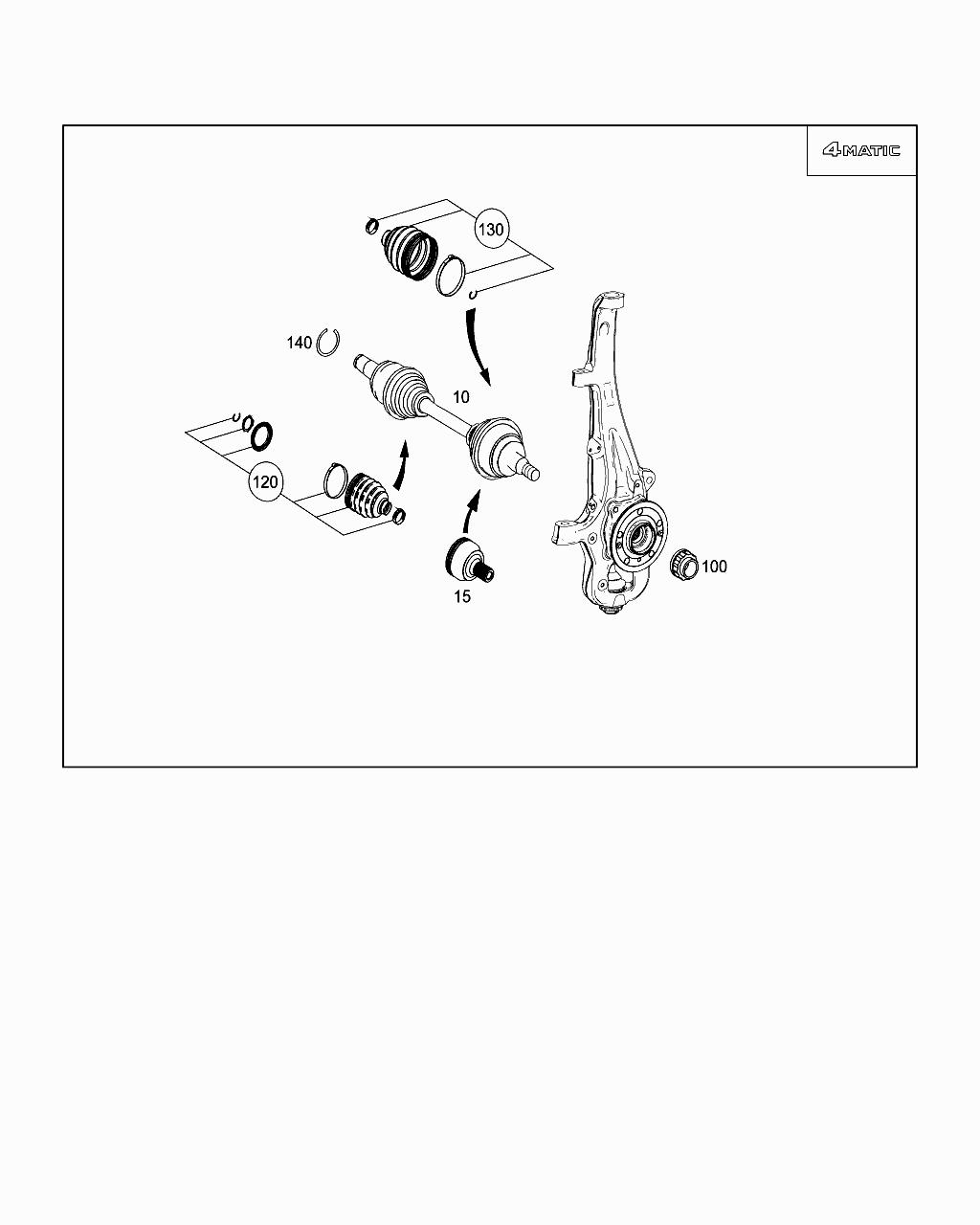 4MATIC

130

140

10

120

15

100