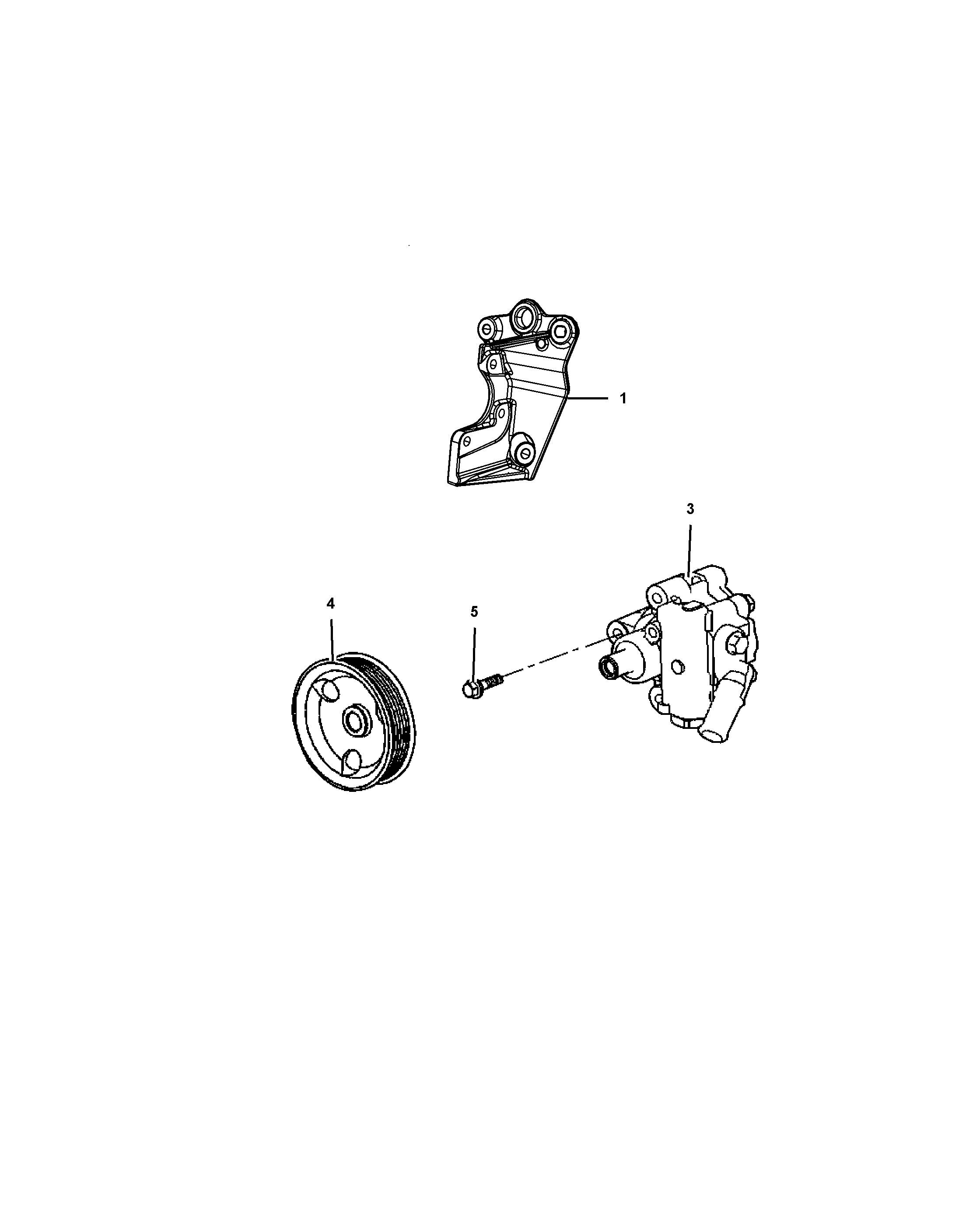 1

3

4

5