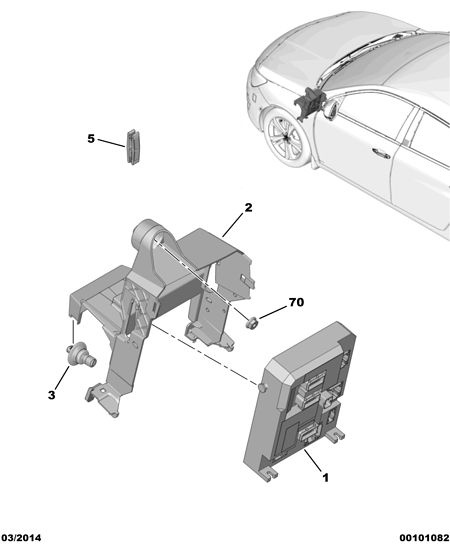 5

2

70

3

1

03/2014

00101082