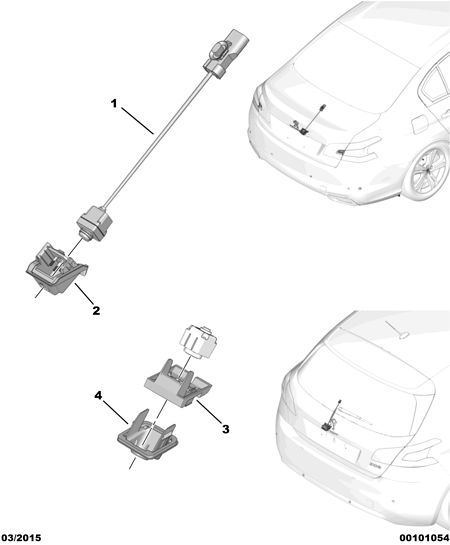 1

2

4

3

03/2015

00101054