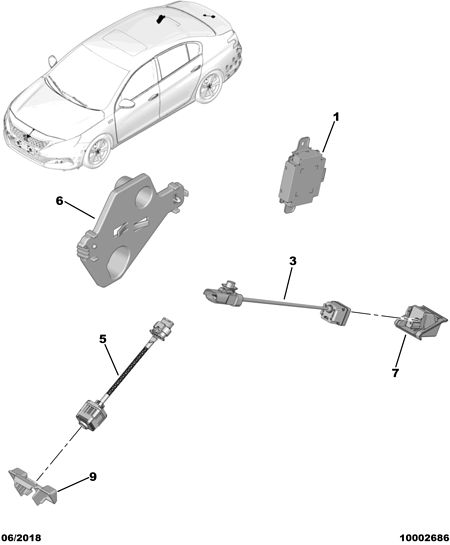 1

6

3

5

7

9

06/2018

10002686