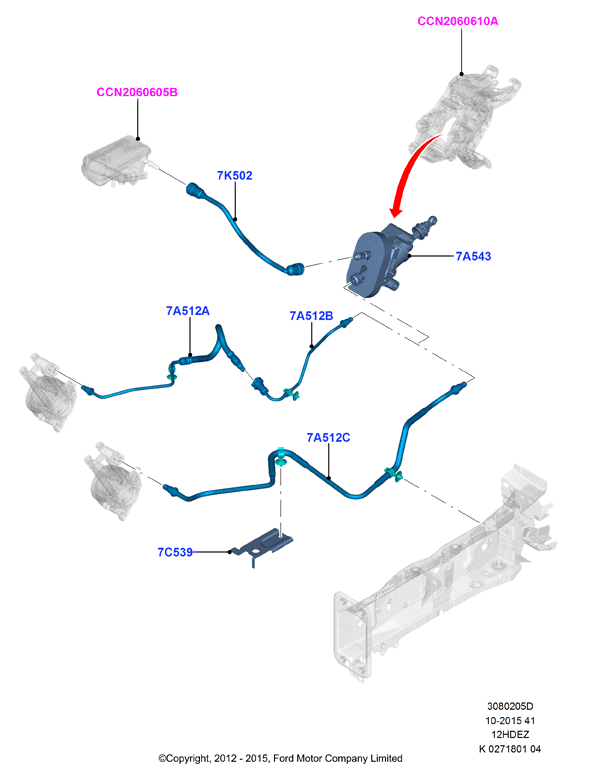 CCN2060610A

CCN2060605B

7K502

7A543

7A512A

7A512B

7A512C

7C539

3080205D
10-2015 41
12HDEZ
K 0271801 04

©Copyright, 2012 - 2015, Ford Motor Company Limited