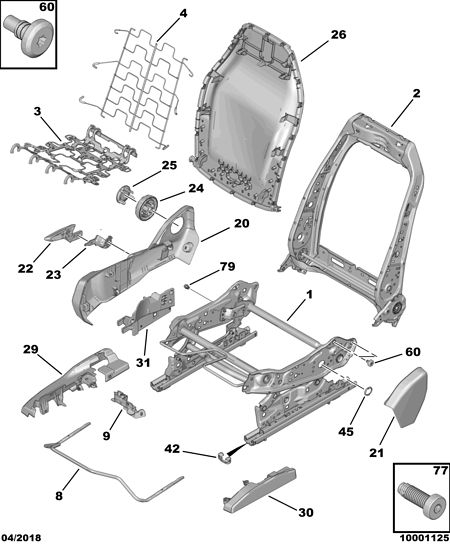 60
4
26
2
3
25
24
20
22
23
79
1
29
31
60
9
45
21
42
8
30
77
04/2018
10001125