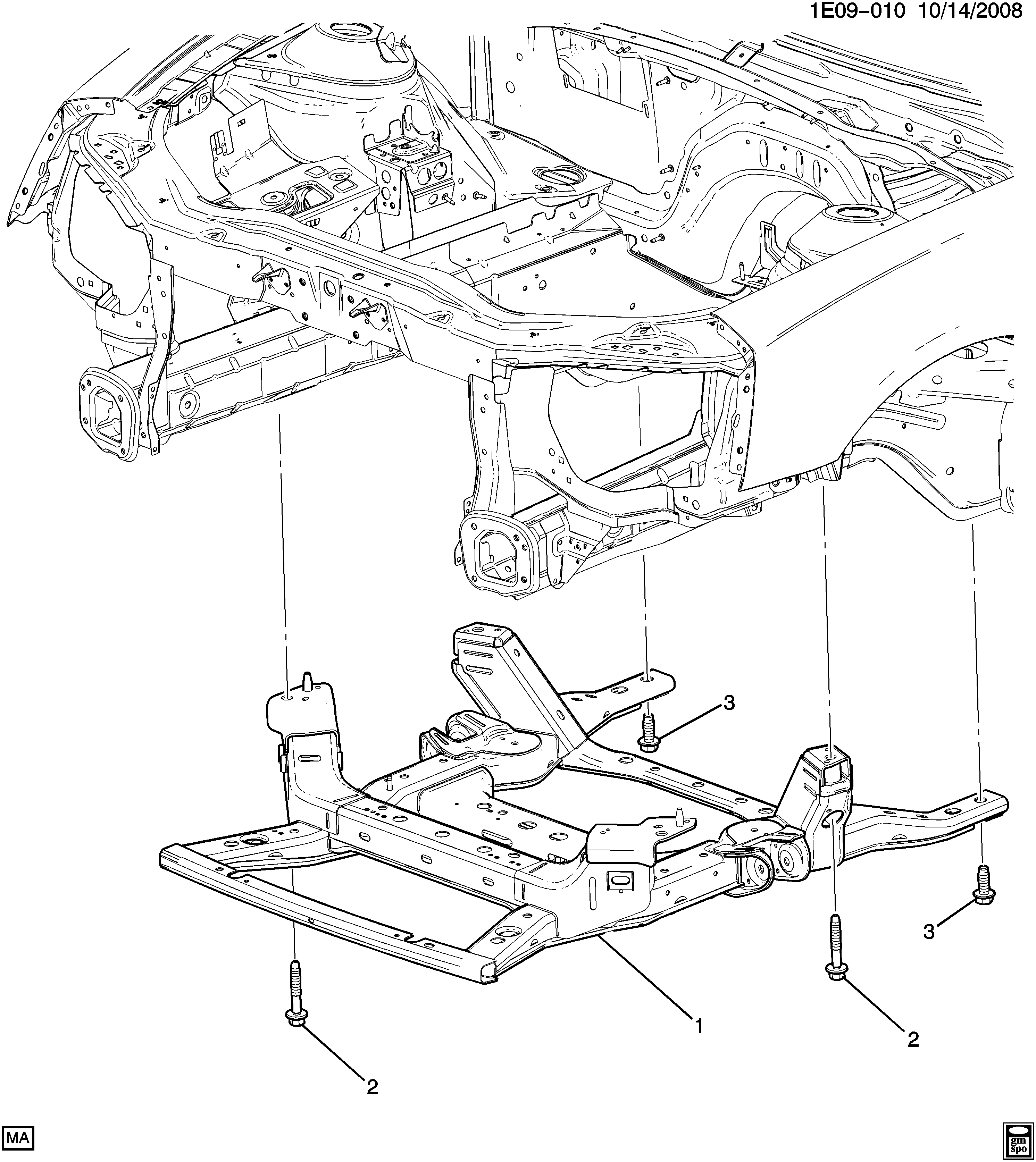 1E09-010 10/14/2008

3

3

1

2

2

MA

gm spo