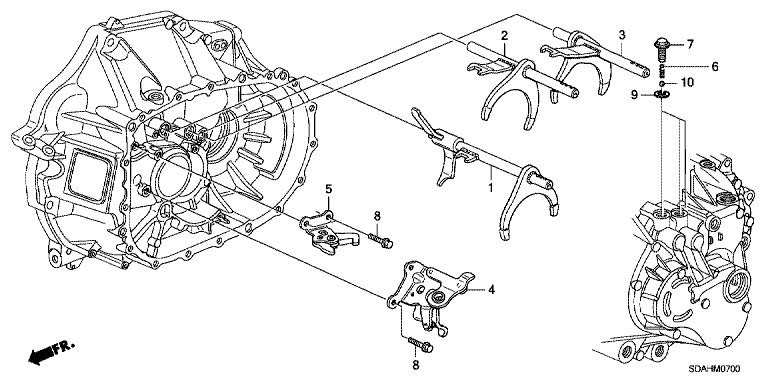 2
3
7
6
10
9
1
5
8
4
8
FR.
SDAHM0700