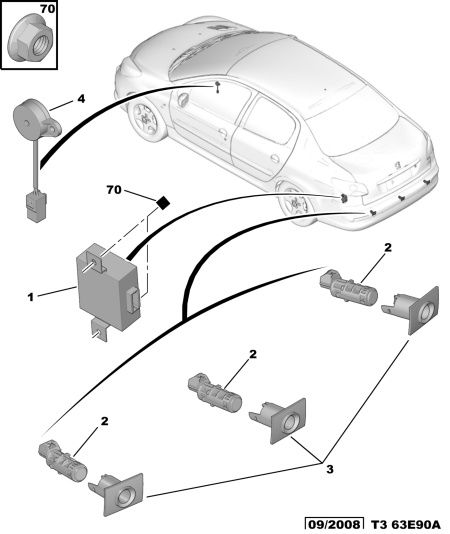 70

4

70

1

2

2

2

3

09/2008 T3 63E90A