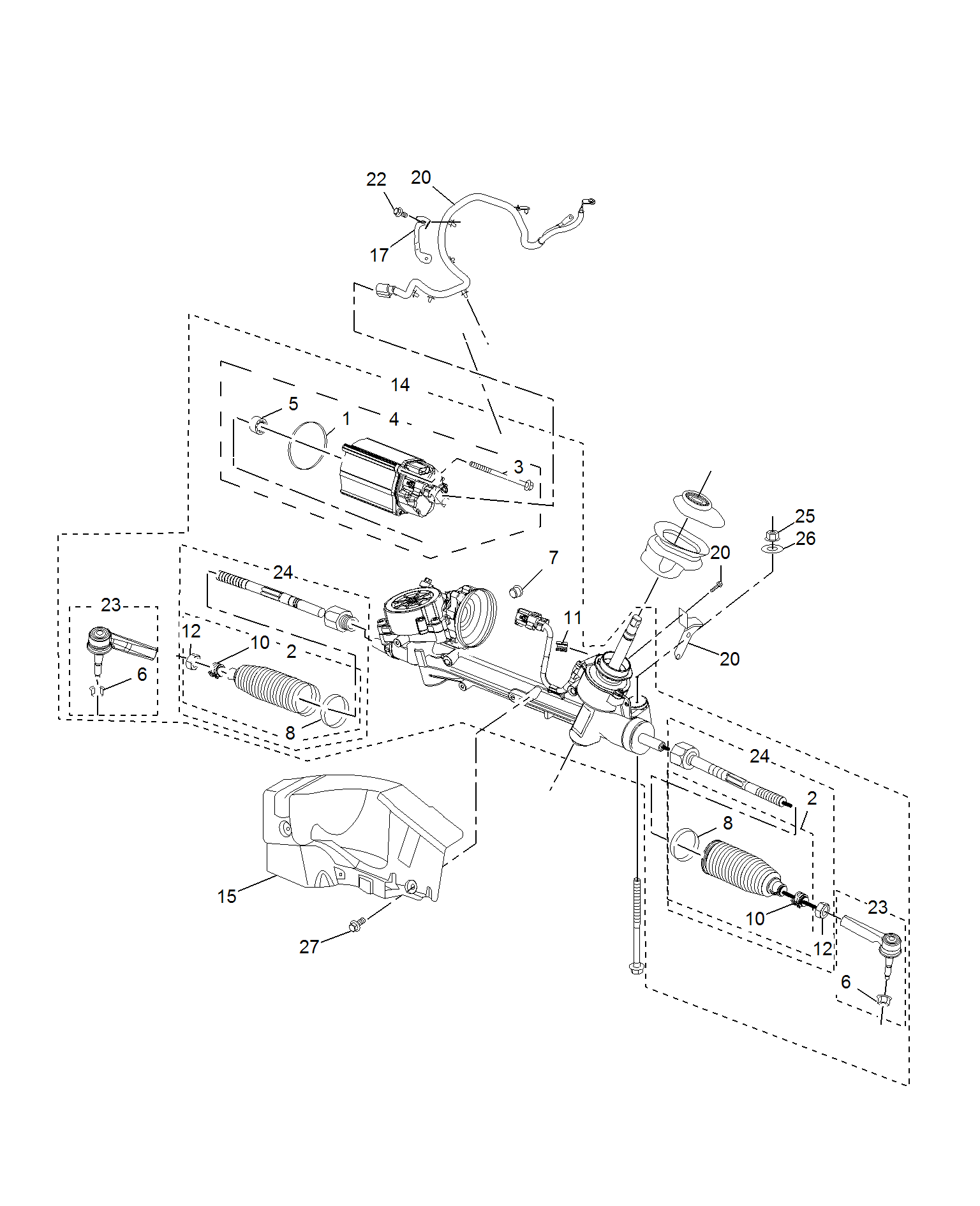 22
20
17
14
5
1
4
3
25
26
20
7
24
23
11
12
10
2
20
6
8
24
2
8
15
10
23
12
27
6