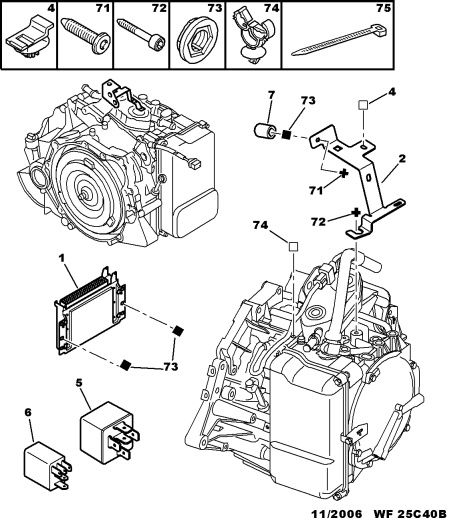 4 71 72 73 74 75

7
73
4
2
71
72
74
1
73
5
6

11/2006 WF 25C40B