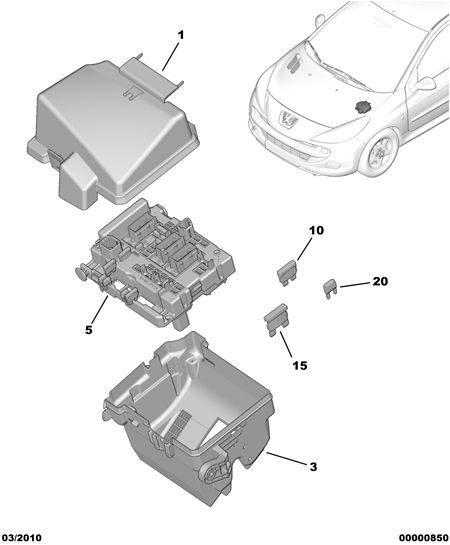 1

10

20

5

15

3

03/2010

00000850