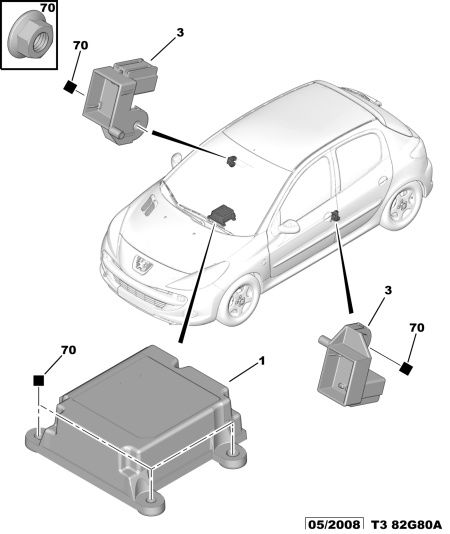 70

70

3

3

70

70

1

05/2008 T3 82G80A