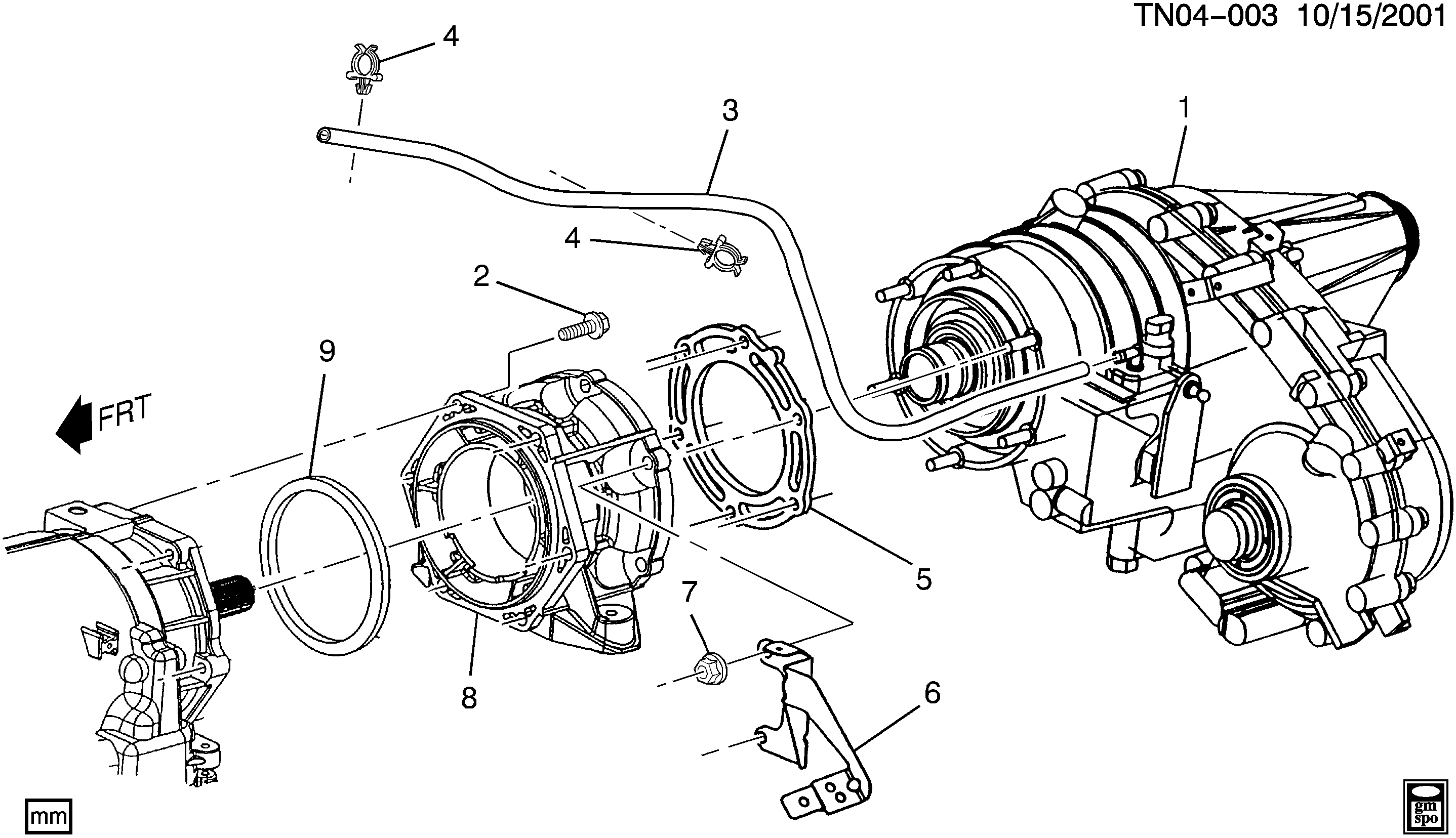 TN04-003 10/15/2001

4

3

1

4

2

9

FRT

5

7

8

6

mm

gm spo