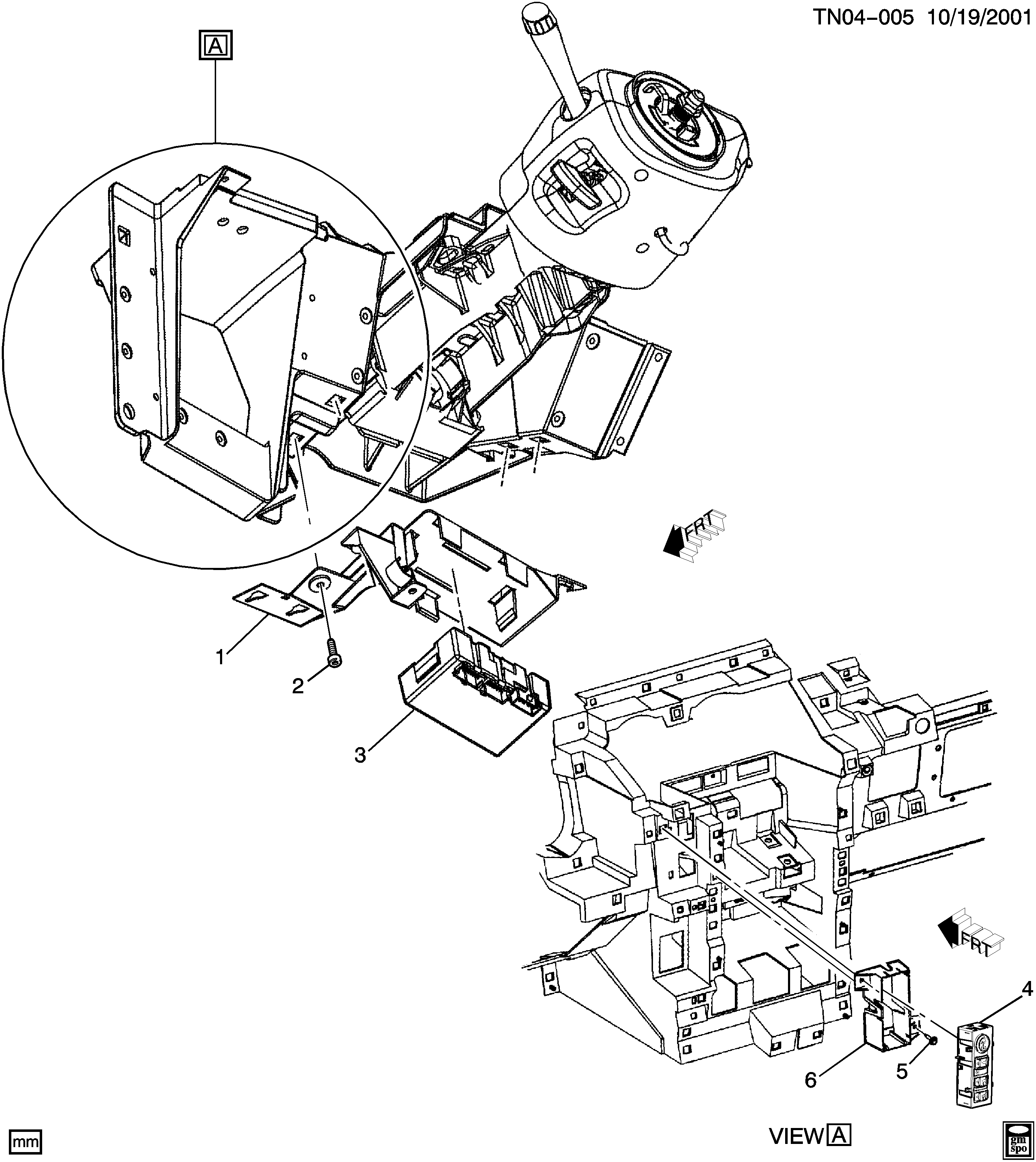 TN04-005 10/19/2001

A

FRT

1

2

3

FRT

4

5

6

mm

VIEW A

gm spo