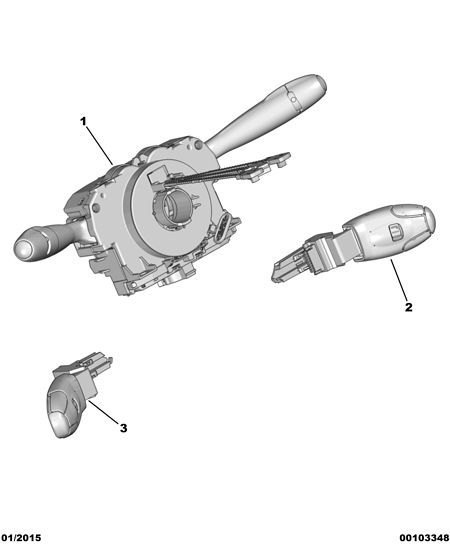 1

2

3

01/2015

00103348