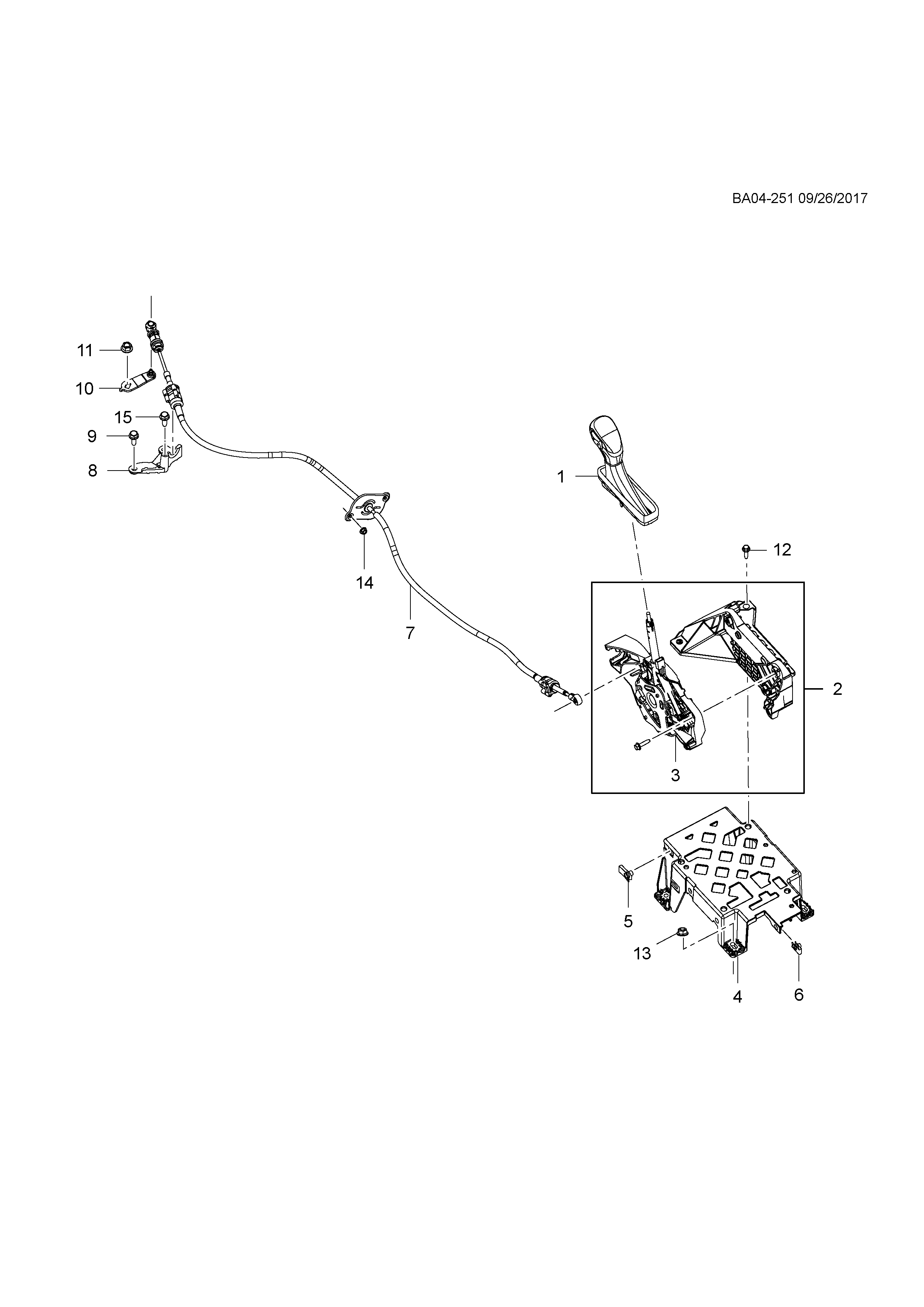 BA04-251 09/26/2017

11
10
15
9
8
1
12
14
7
2
3
5
13
4
6