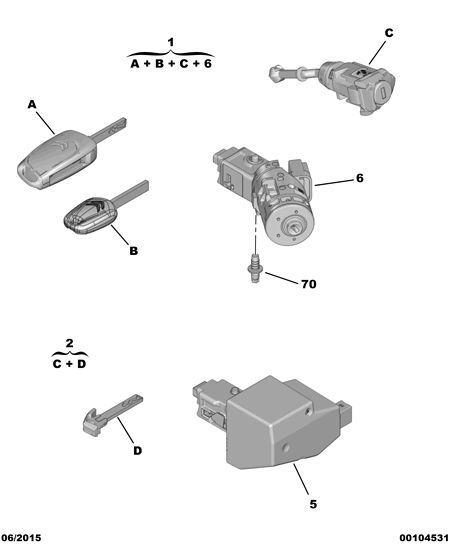 1
A + B + C + 6

C

A

6

B

70

2
C + D

D

5

06/2015

00104531