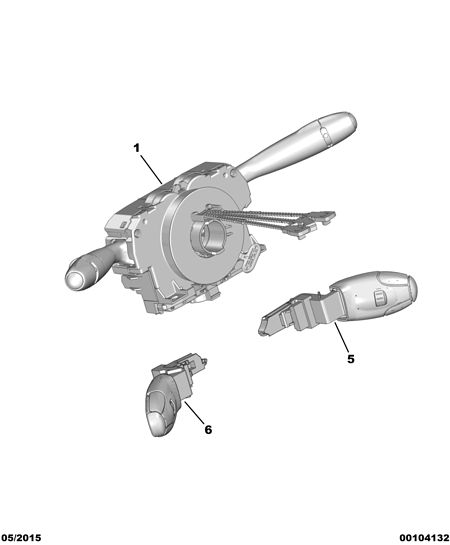 1

5

6

05/2015

00104132